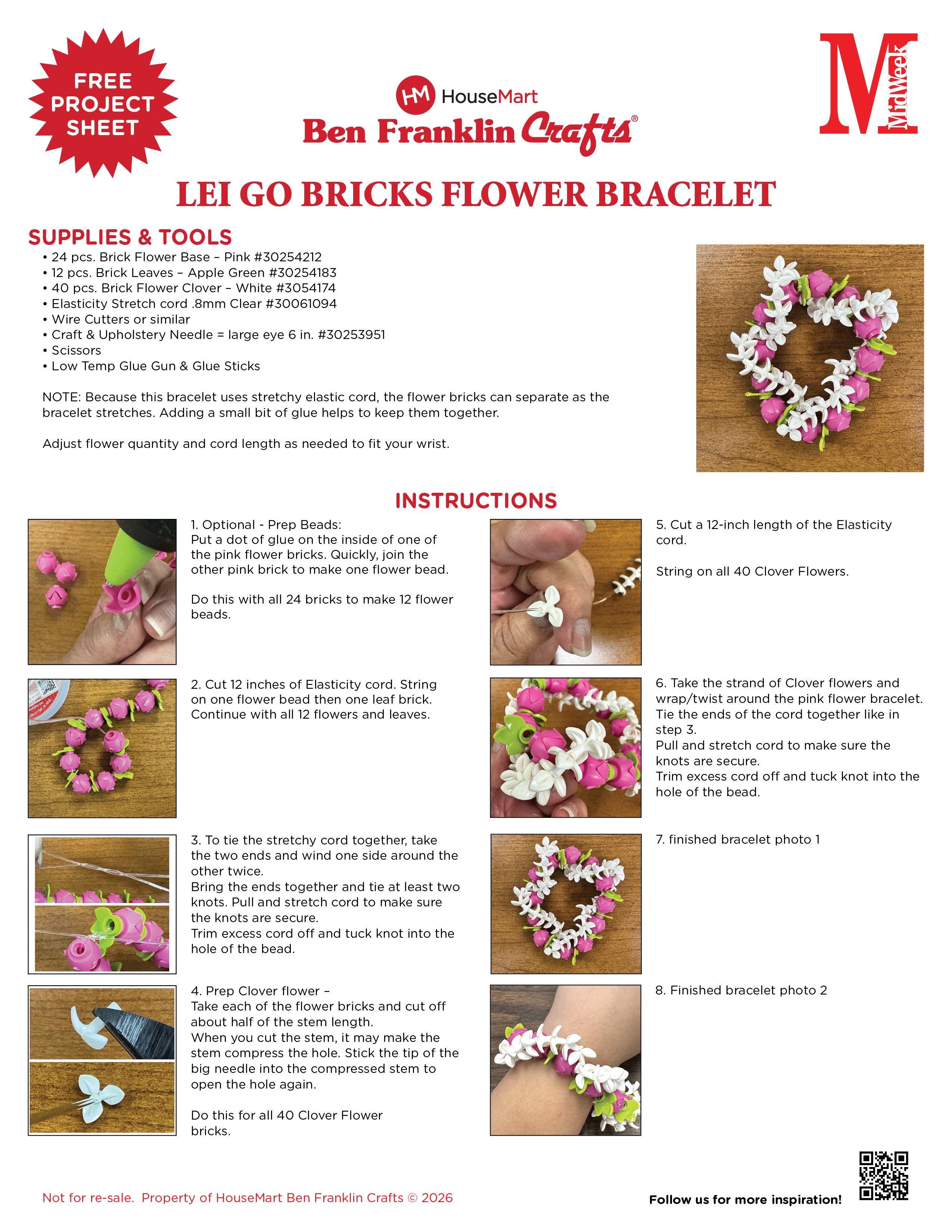 FREE PROJECT SHEET

HM HouseMart
Ben Franklin Crafts®

M MidWeek

LEI GO BRICKS FLOWER BRACELET

SUPPLIES & TOOLS
• 24 pcs. Brick Flower Base – Pink #30254212
• 12 pcs. Brick Leaves – Apple Green #30254183
• 40 pcs. Brick Flower Clover – White #3054174
• Elasticity Stretch cord .8mm Clear #30061094
• Wire Cutters or similar
• Craft & Upholstery Needle = large eye 6 in. #30253951
• Scissors
• Low Temp Glue Gun & Glue Sticks

NOTE: Because this bracelet uses stretchy elastic cord, the flower bricks can separate as the bracelet stretches. Adding a small bit of glue helps to keep them together.

Adjust flower quantity and cord length as needed to fit your wrist.

INSTRUCTIONS

1. Optional - Prep Beads:
Put a dot of glue on the inside of one of the pink flower bricks. Quickly, join the other pink brick to make one flower bead.

Do this with all 24 bricks to make 12 flower beads.

2. Cut 12 inches of Elasticity cord. String on one flower bead then one leaf brick. Continue with all 12 flowers and leaves.

3. To tie the stretchy cord together, take the two ends and wind one side around the other twice.
Bring the ends together and tie at least two knots. Pull and stretch cord to make sure the knots are secure.
Trim excess cord off and tuck knot into the hole of the bead.

4. Prep Clover flower –
Take each of the flower bricks and cut off about half of the stem length.
When you cut the stem, it may make the stem compress the hole. Stick the tip of the big needle into the compressed stem to open the hole again.

Do this for all 40 Clover Flower bricks.

5. Cut a 12-inch length of the Elasticity cord.

String on all 40 Clover Flowers.

6. Take the strand of Clover flowers and wrap/twist around the pink flower bracelet.
Tie the ends of the cord together like in step 3.
Pull and stretch cord to make sure the knots are secure.
Trim excess cord off and tuck knot into the hole of the bead.

7. finished bracelet photo 1

8. Finished bracelet photo 2

Not for re-sale. Property of HouseMart Ben Franklin Crafts © 2026

Follow us for more inspiration!